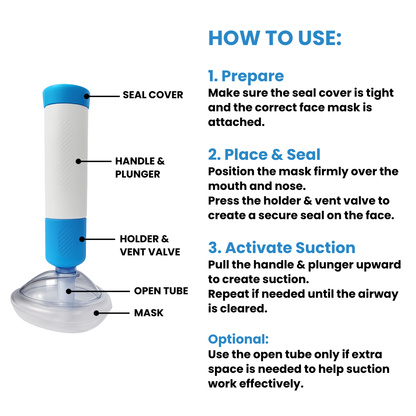 SEAL COVER

HANDLE & PLUNGER

HOLDER & VENT VALVE

OPEN TUBE

MASK

HOW TO USE:

1. Prepare
Make sure the seal cover is tight and the correct face mask is attached.

2. Place & Seal
Position the mask firmly over the mouth and nose.
Press the holder & vent valve to create a secure seal on the face.

3. Activate Suction
Pull the handle & plunger upward to create suction.
Repeat if needed until the airway is cleared.

Optional:
Use the open tube only if extra space is needed to help suction work effectively.